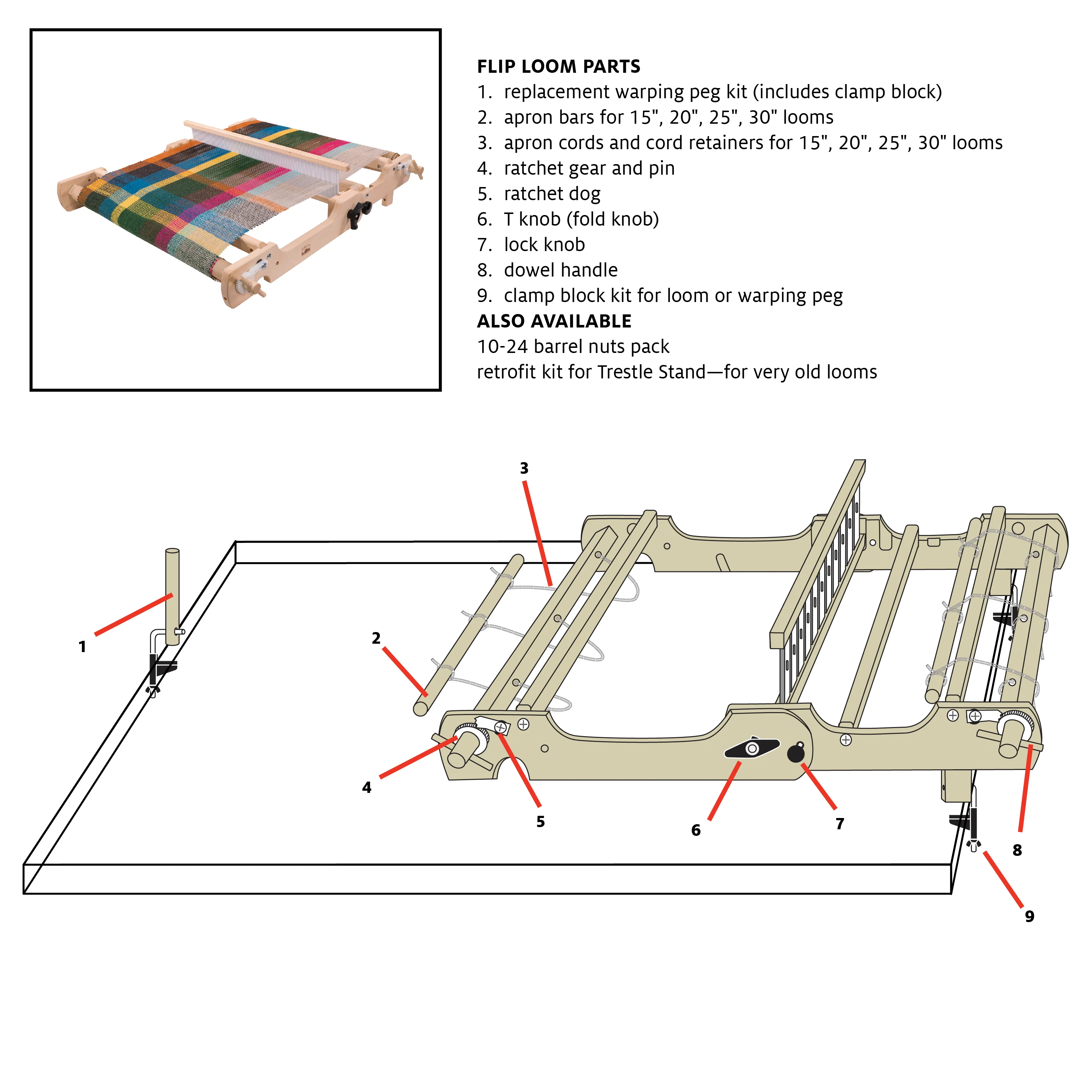 FLIP LOOM PARTS
1. replacement warping peg kit (includes clamp block)
2. apron bars for 15", 20", 25", 30" looms
3. apron cords and cord retainers for 15", 20", 25", 30" looms
4. ratchet gear and pin
5. ratchet dog
6. T knob (fold knob)
7. lock knob
8. dowel handle
9. clamp block kit for loom or warping peg
ALSO AVAILABLE
10-24 barrel nuts pack
retrofit kit for Trestle Stand—for very old looms

3
1
2
4
5
6
7
8
9