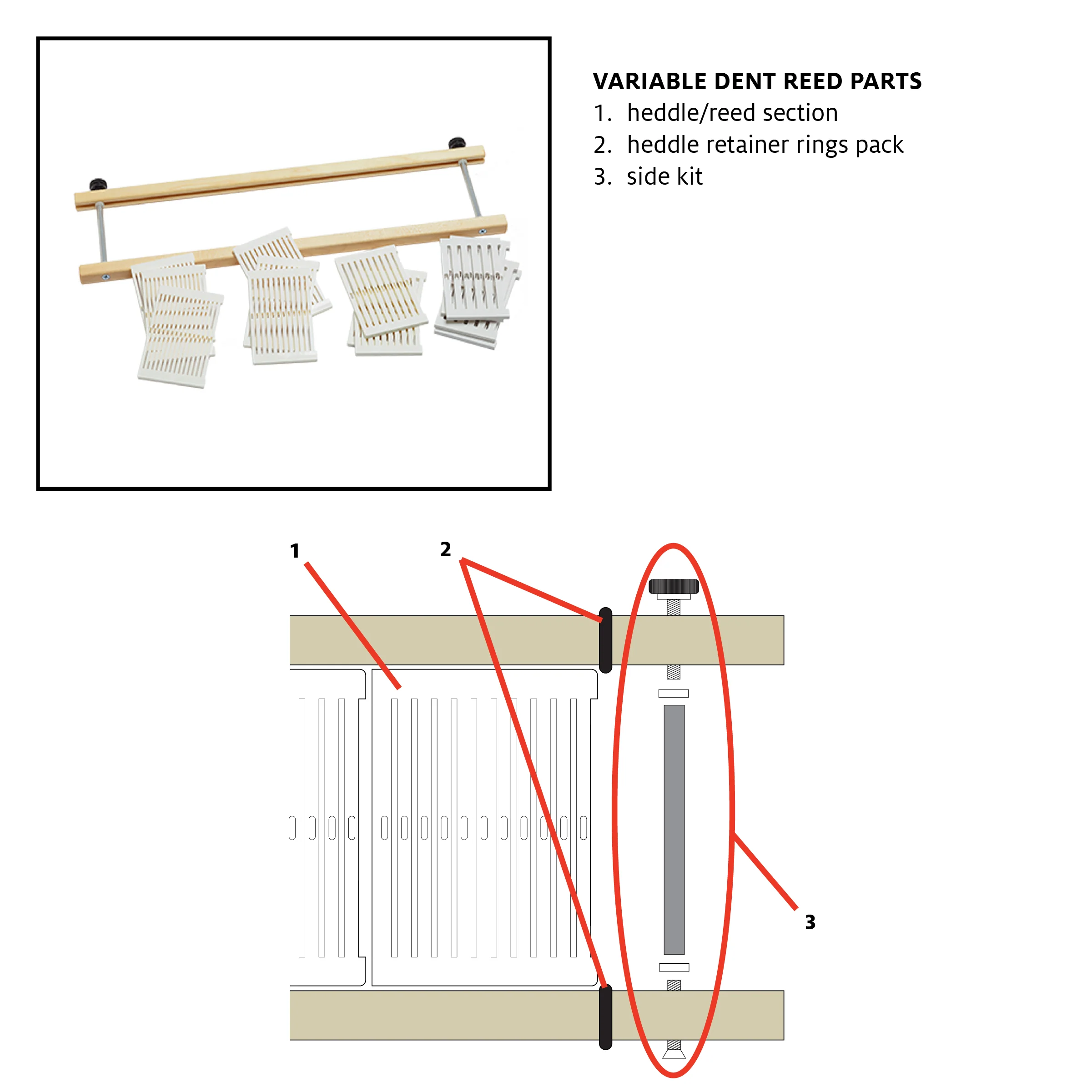 VARIABLE DENT REED PARTS

1. heddle/reed section
2. heddle retainer rings pack
3. side kit

1

2

3