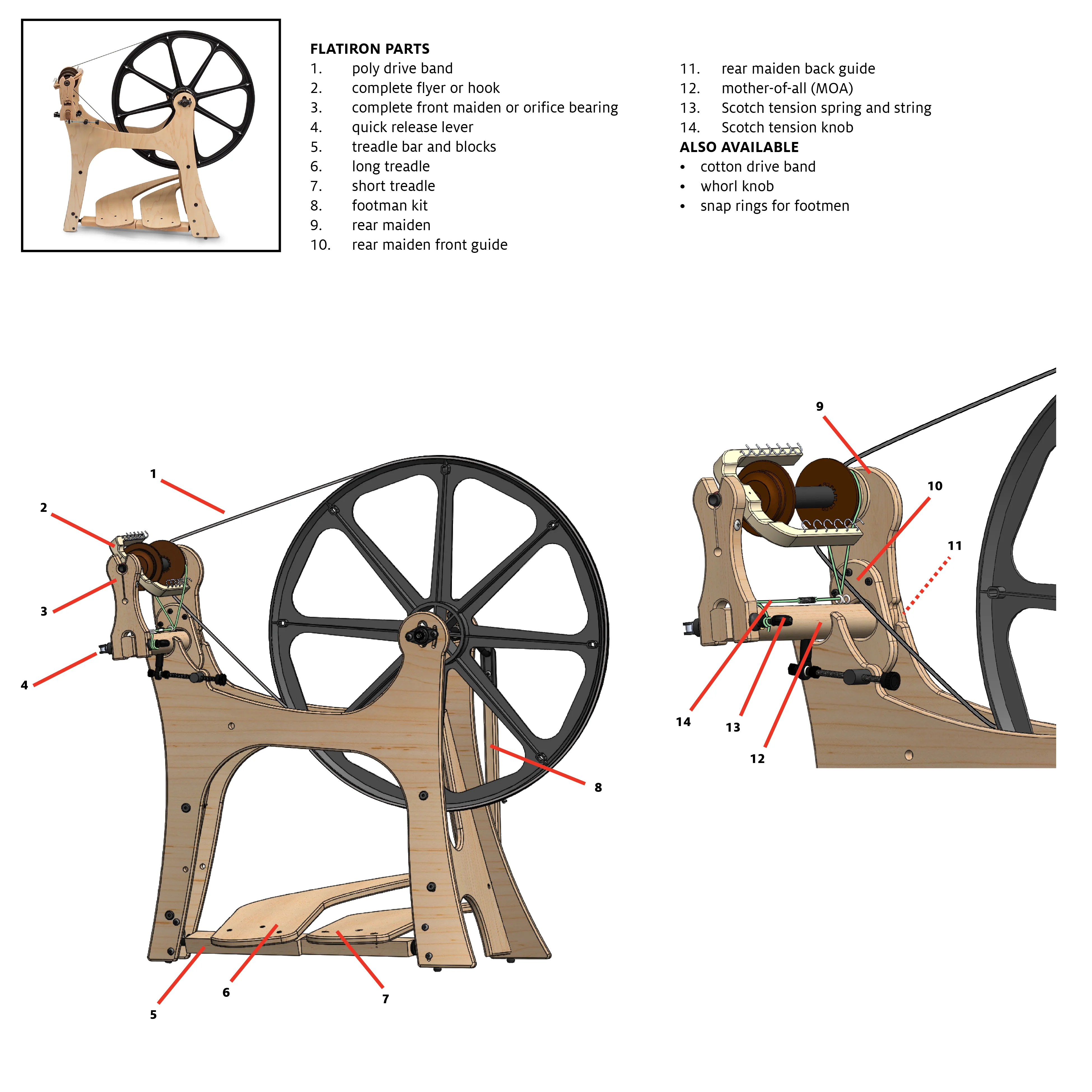 FLATIRON PARTS
1. poly drive band
2. complete flyer or hook
3. complete front maiden or orifice bearing
4. quick release lever
5. treadle bar and blocks
6. long treadle
7. short treadle
8. footman kit
9. rear maiden
10. rear maiden front guide
11. rear maiden back guide
12. mother-of-all (MOA)
13. Scotch tension spring and string
14. Scotch tension knob

ALSO AVAILABLE
• cotton drive band
• whorl knob
• snap rings for footmen

1
2
3
4
5
6
7
8

9
10
11
14
13
12